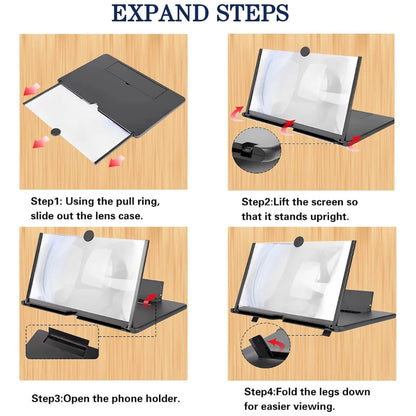 EXPAND STEPS

Step1: Using the pull ring, slide out the lens case.

Step2:Lift the screen so that it stands upright.

Step3:Open the phone holder.

Step4:Fold the legs down for easier viewing.